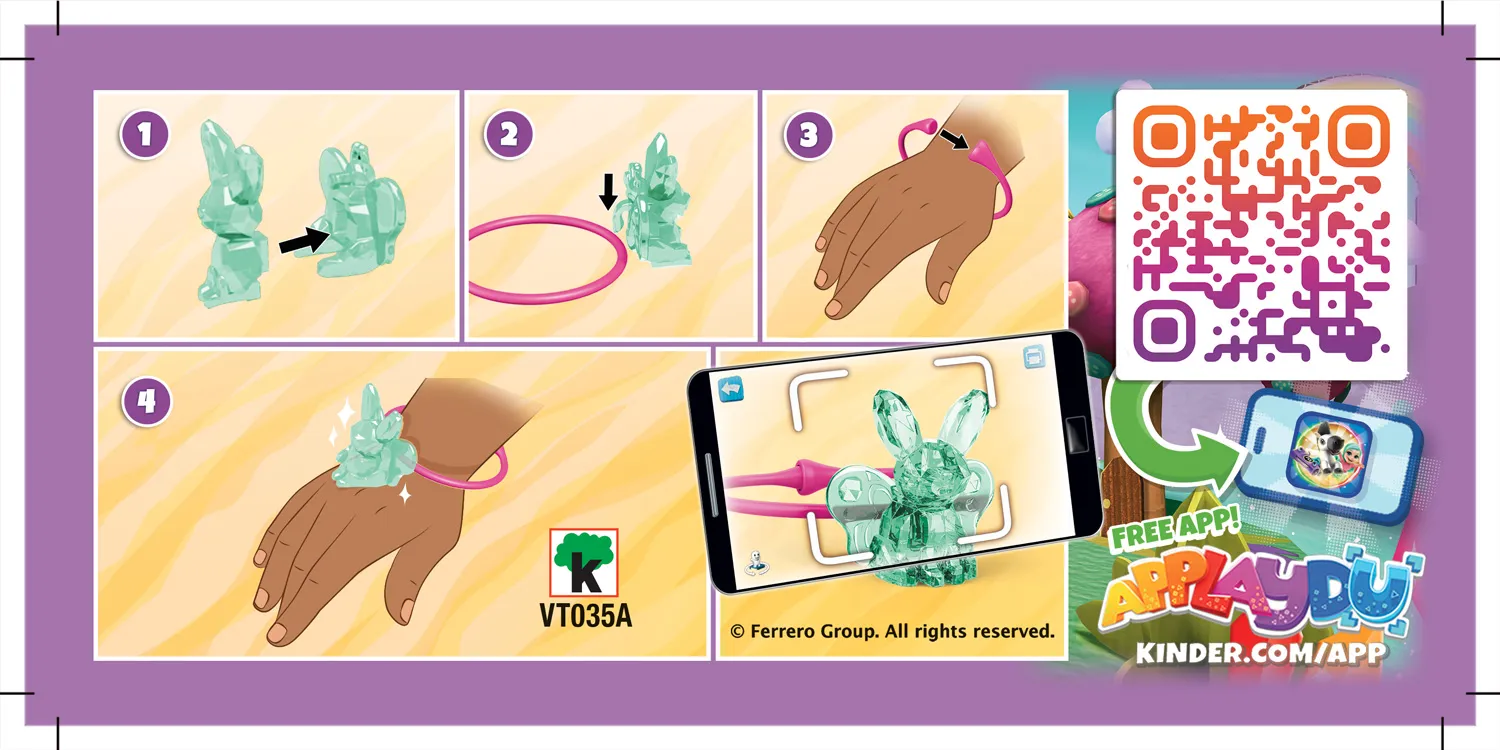 1

2

3

4

k
VT035A

© Ferrero Group. All rights reserved.

FREE APP!
APPLAYDU
KINDER.COM/APP