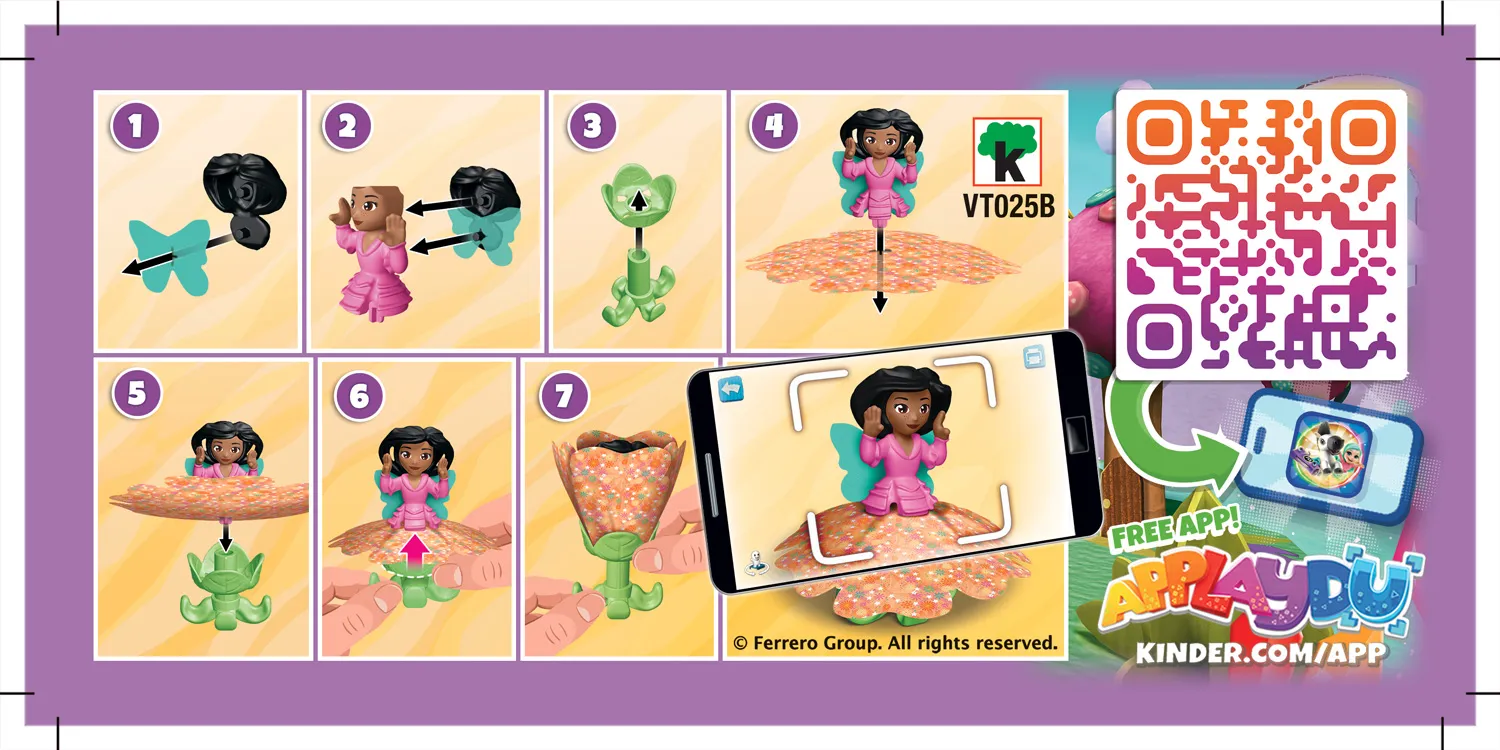 1

2

3

4

k
VT025B

5

6

7

© Ferrero Group. All rights reserved.

FREE APP!
APPLAYDU
KINDER.COM/APP