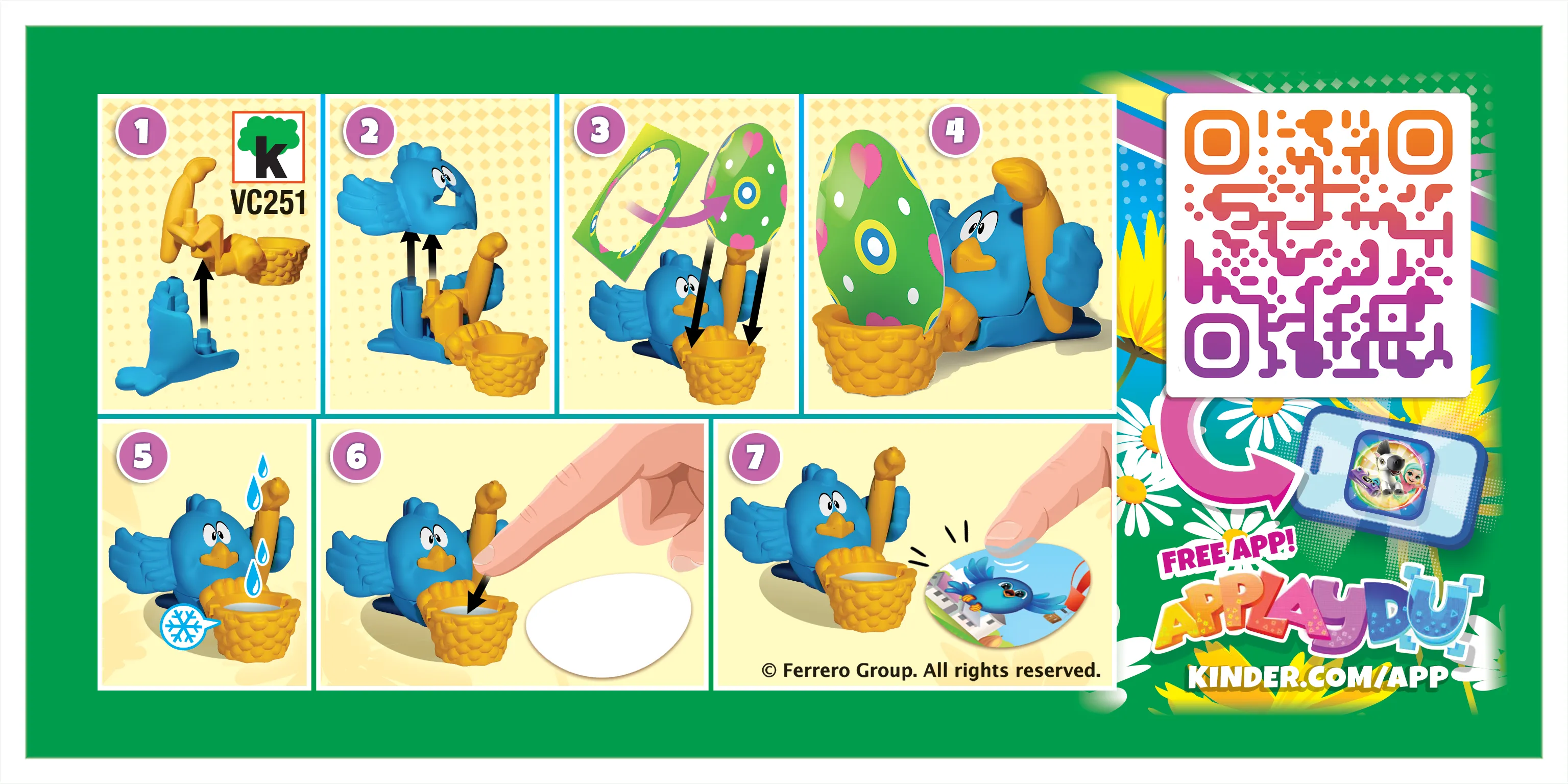 1
k
VC251
2
3
4
5
6
7
© Ferrero Group. All rights reserved.
FREE APP!
APPLAYDU
KINDER.COM/APP