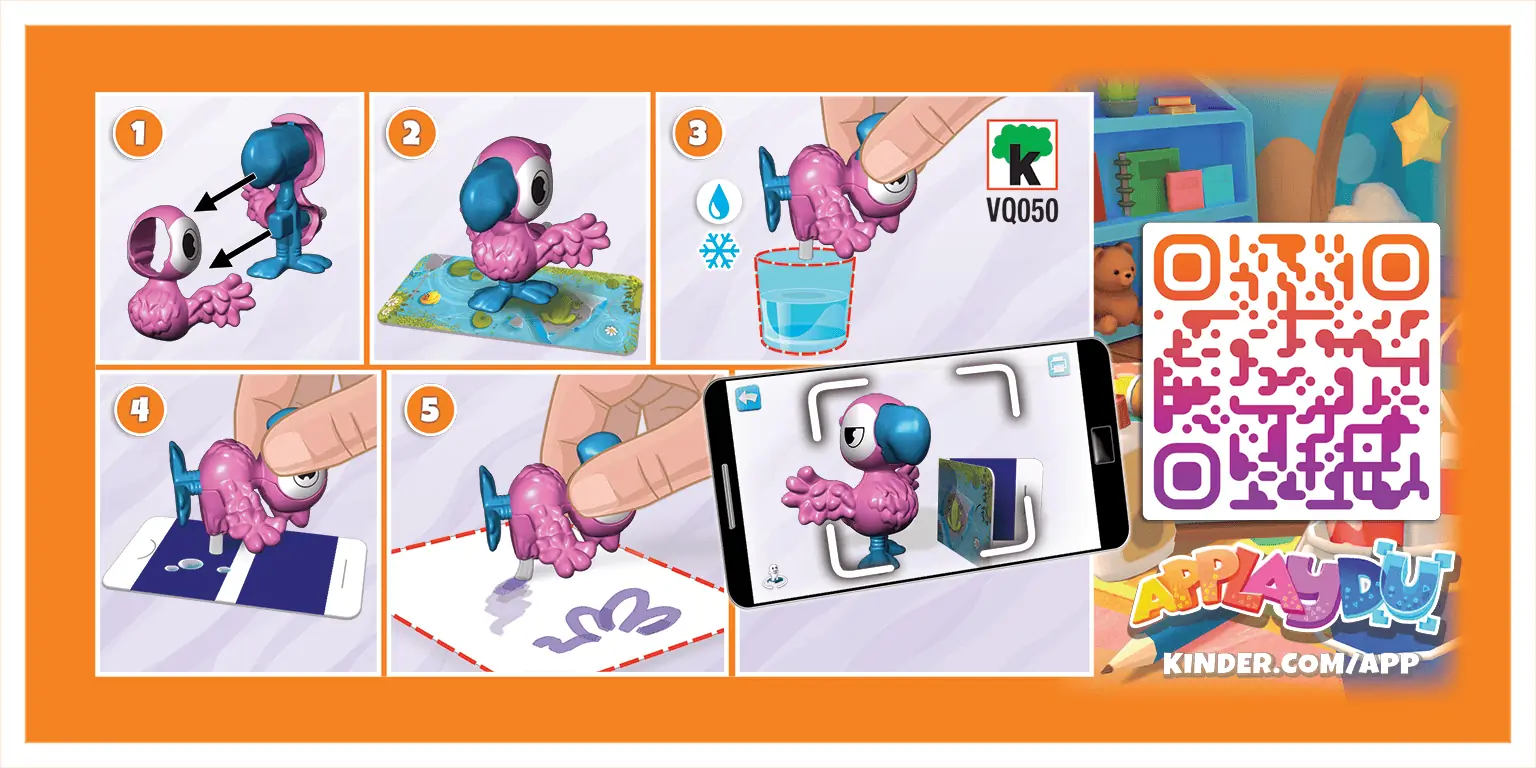 1

2

3

k
VQ050

4

5

APPLAYDU

KINDER.COM/APP