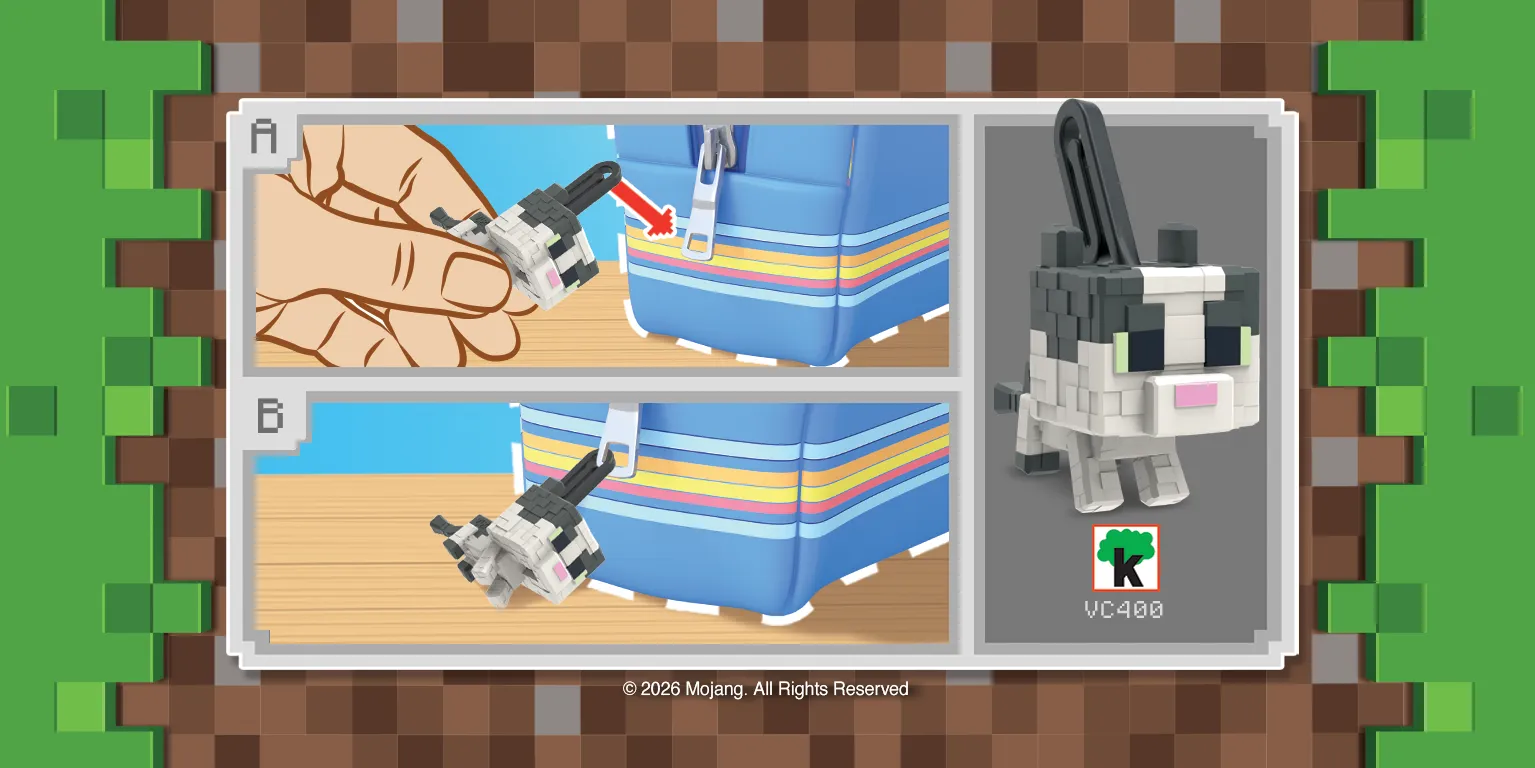 A

B

k

VC400

© 2026 Mojang. All Rights Reserved