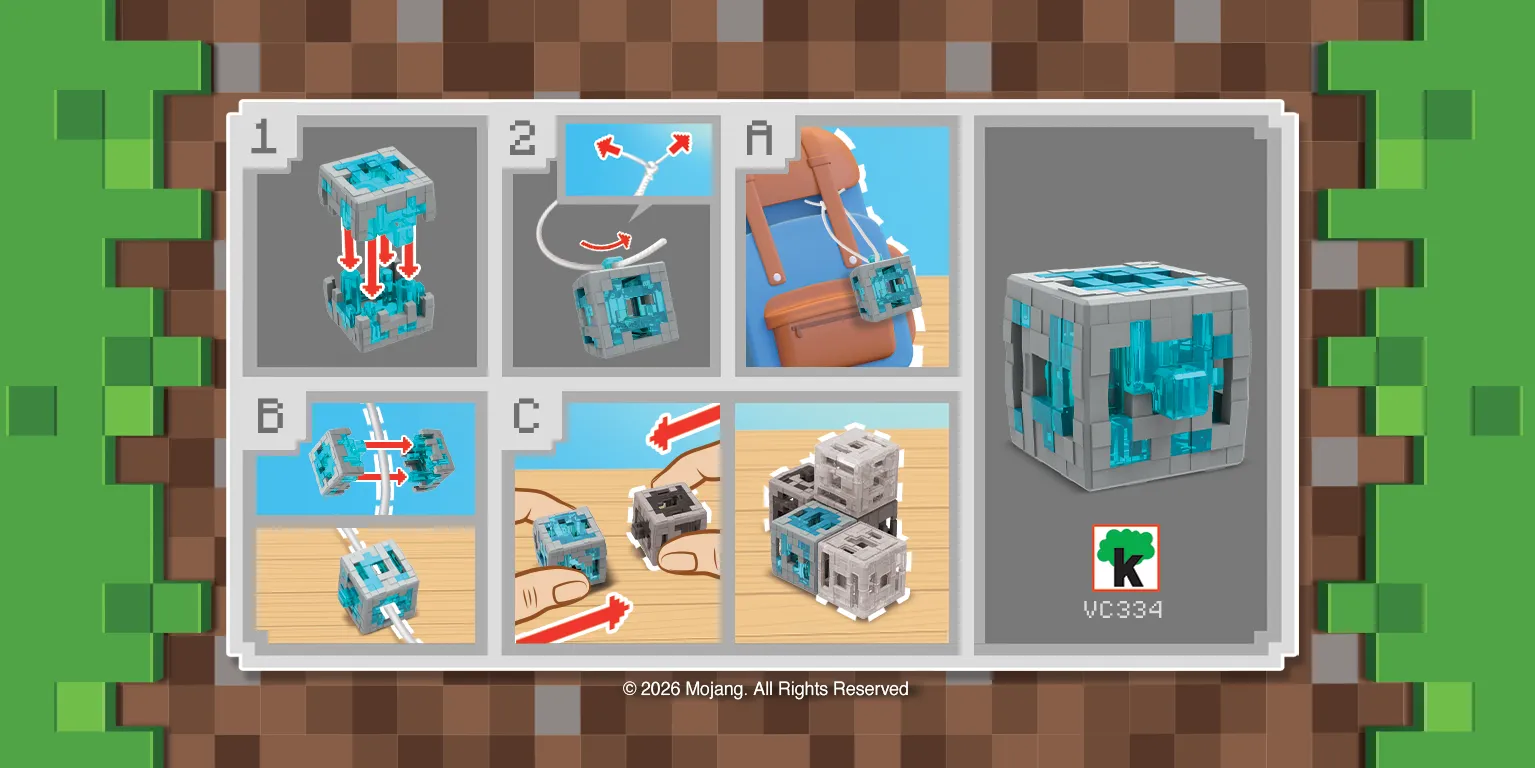 1

2

A

B

C

k

VC334

© 2026 Mojang. All Rights Reserved