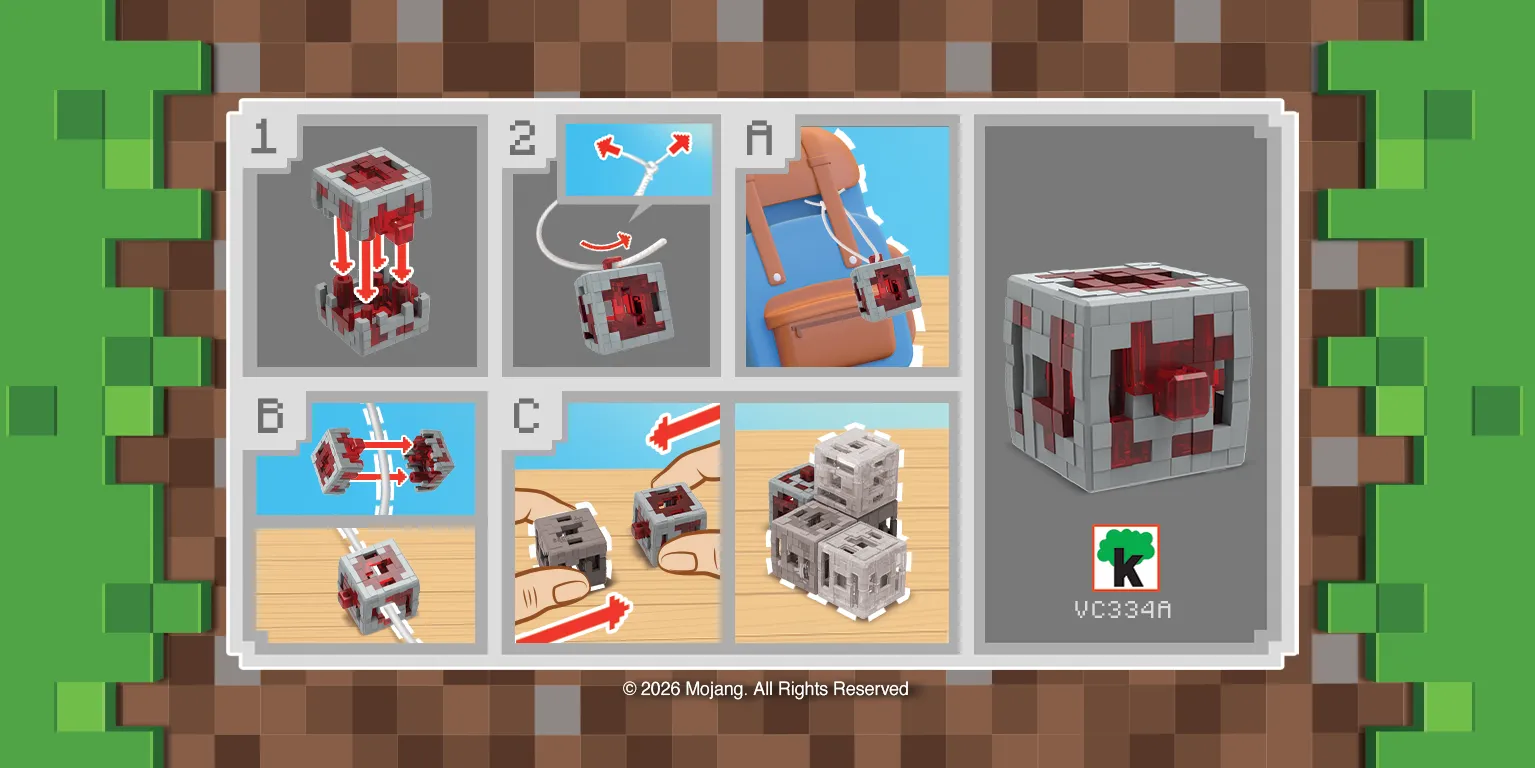 1

2

A

B

C

k

VC334A

© 2026 Mojang. All Rights Reserved