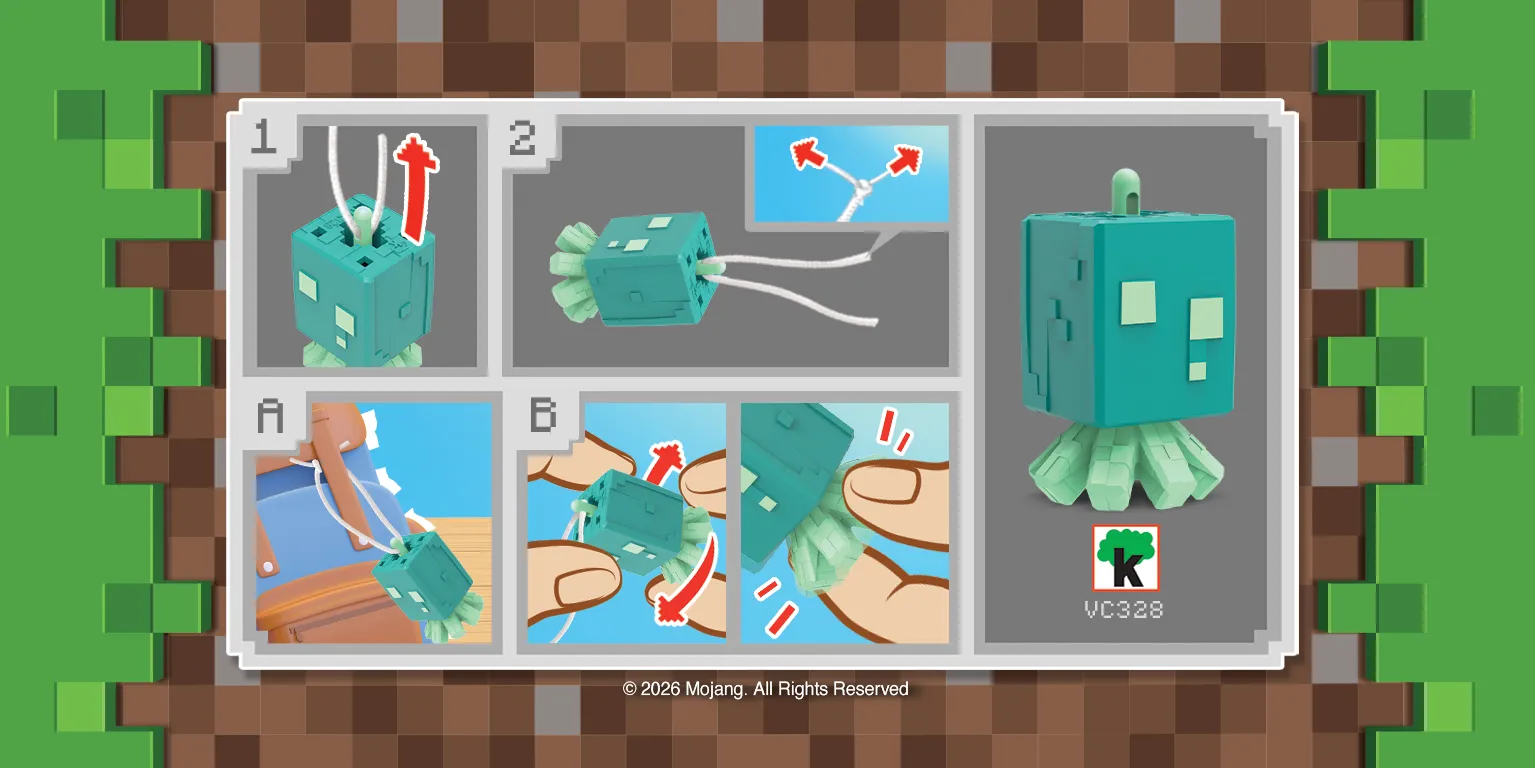 1

2

A

B

k

VC328

© 2026 Mojang. All Rights Reserved