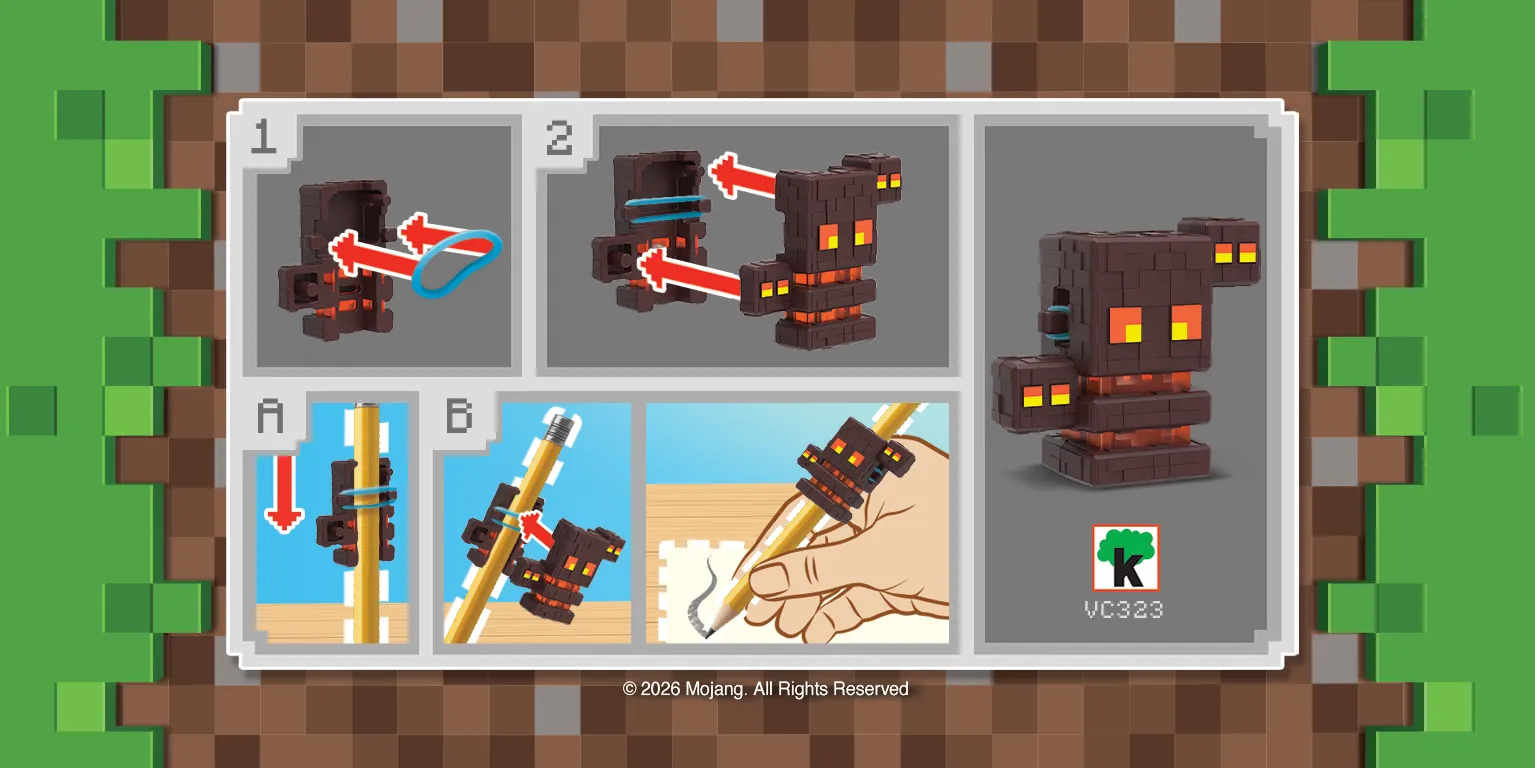 1

2

A

B

k

VC323

© 2026 Mojang. All Rights Reserved