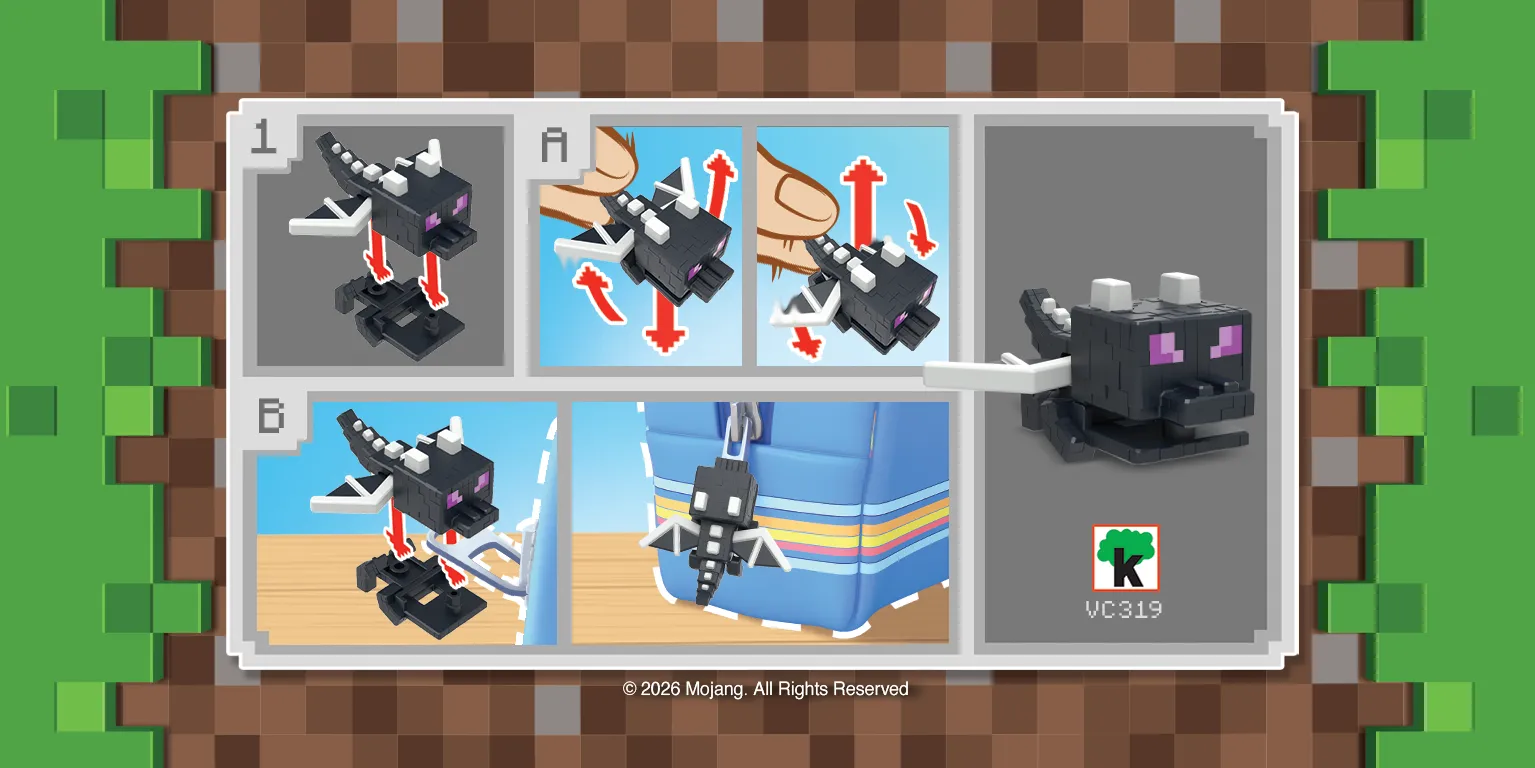 1

A

B

k
VC319

© 2026 Mojang. All Rights Reserved