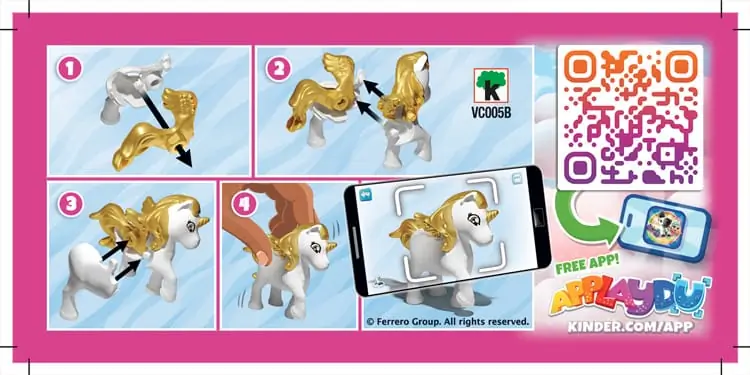 1

2

k
VC005B

3

4

© Ferrero Group. All rights reserved.

FREE APP!
APPLAYDU
KINDER.COM/APP