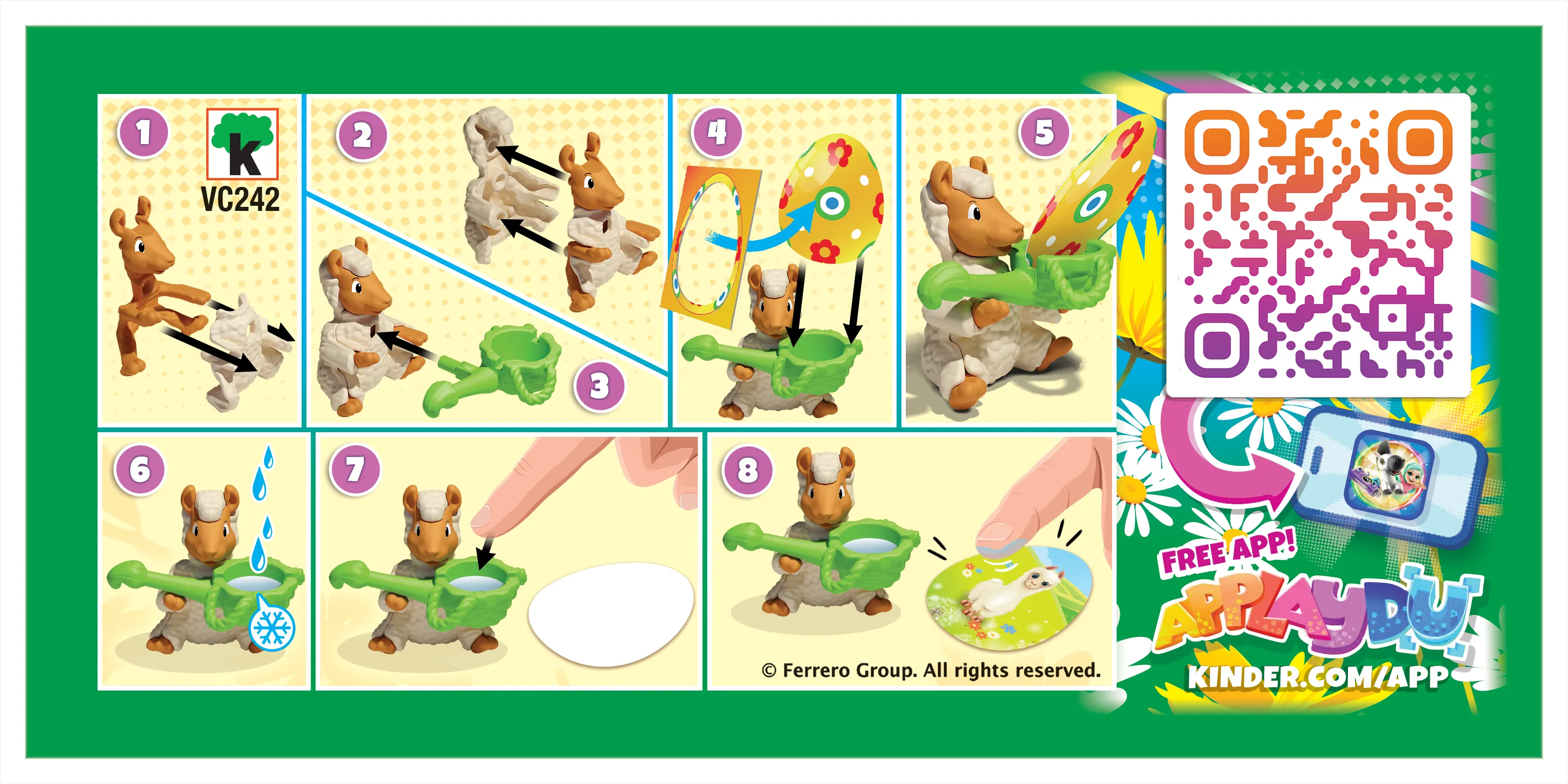 1
K
VC242
2
3
4
5
6
7
8
© Ferrero Group. All rights reserved.
FREE APP!
APPLAYDU
KINDER.COM/APP