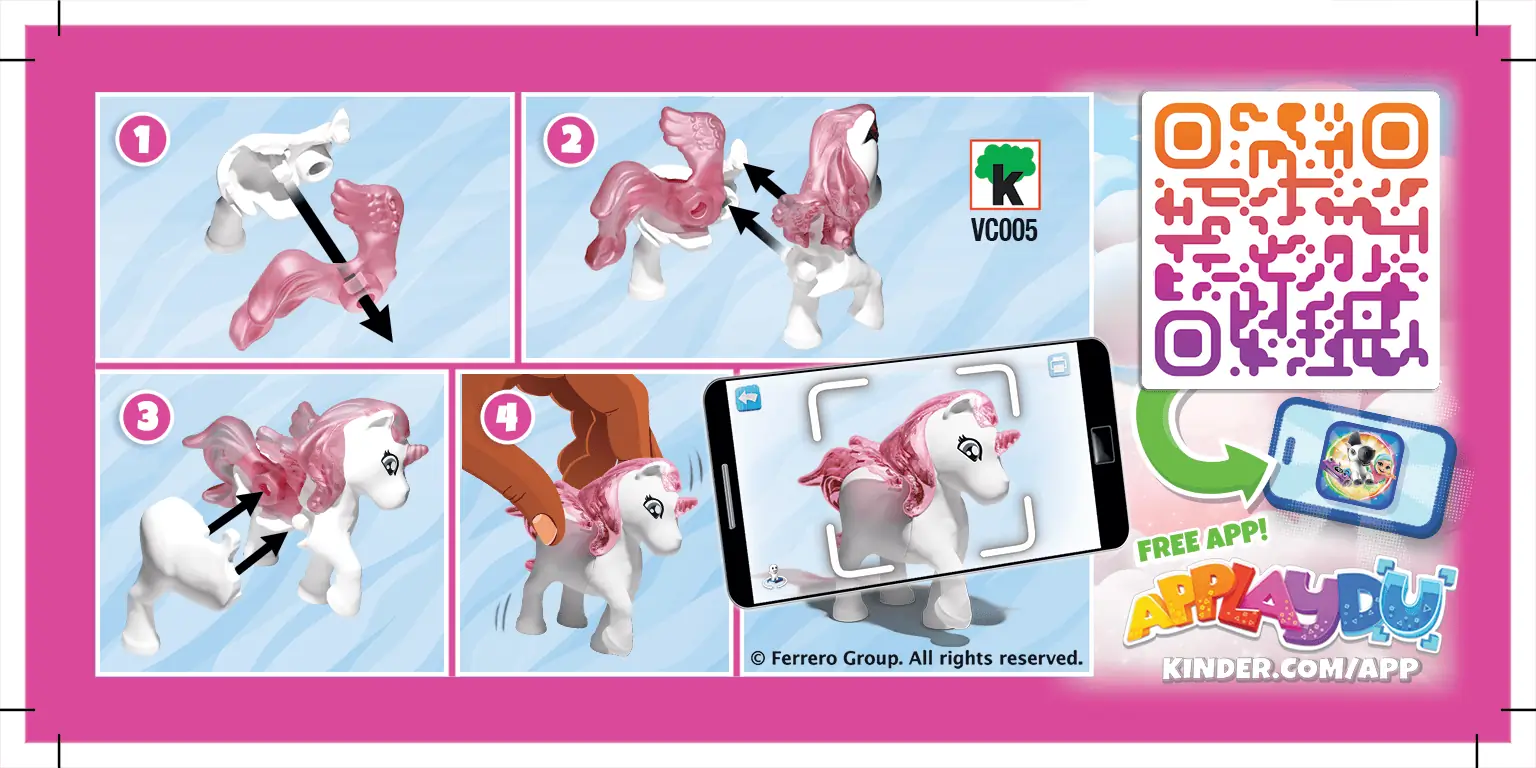 1

2

k
VC005

3

4

© Ferrero Group. All rights reserved.

FREE APP!

APPLAYDU

KINDER.COM/APP