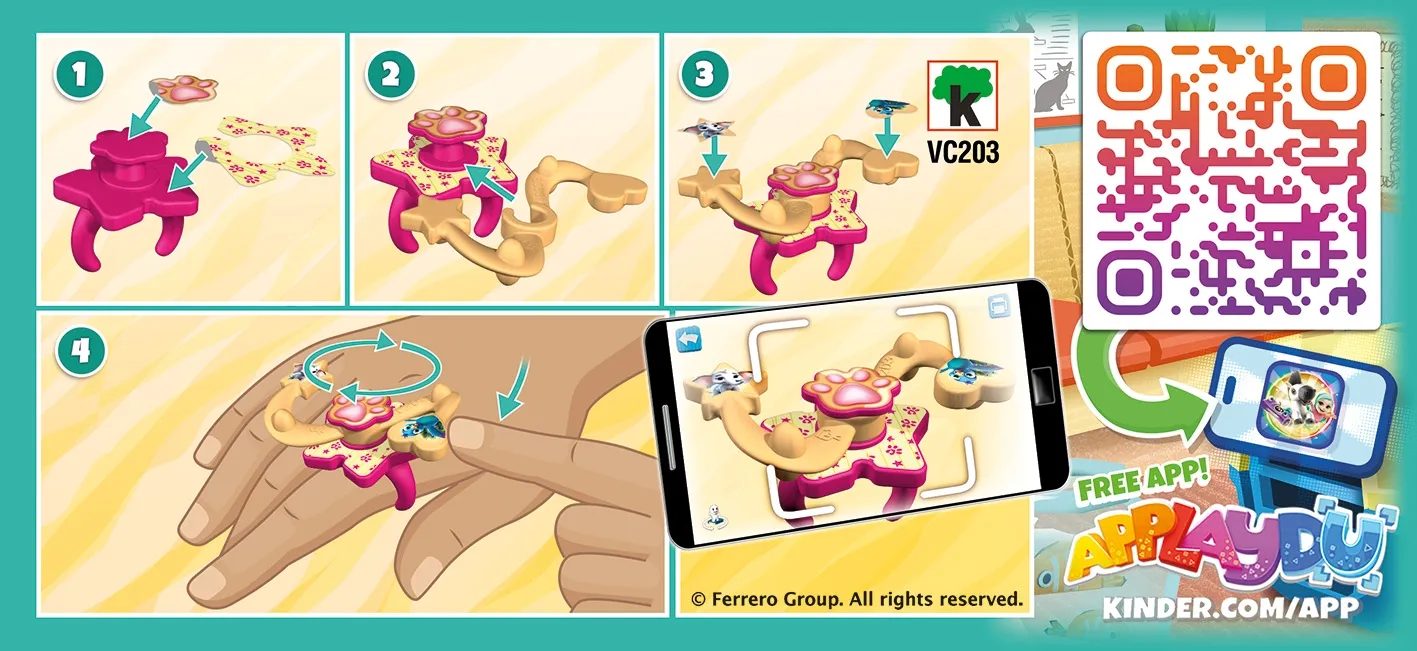 1

2

3

K
VC203

4

© Ferrero Group. All rights reserved.

FREE APP!
APPLAYDU
KINDER.COM/APP