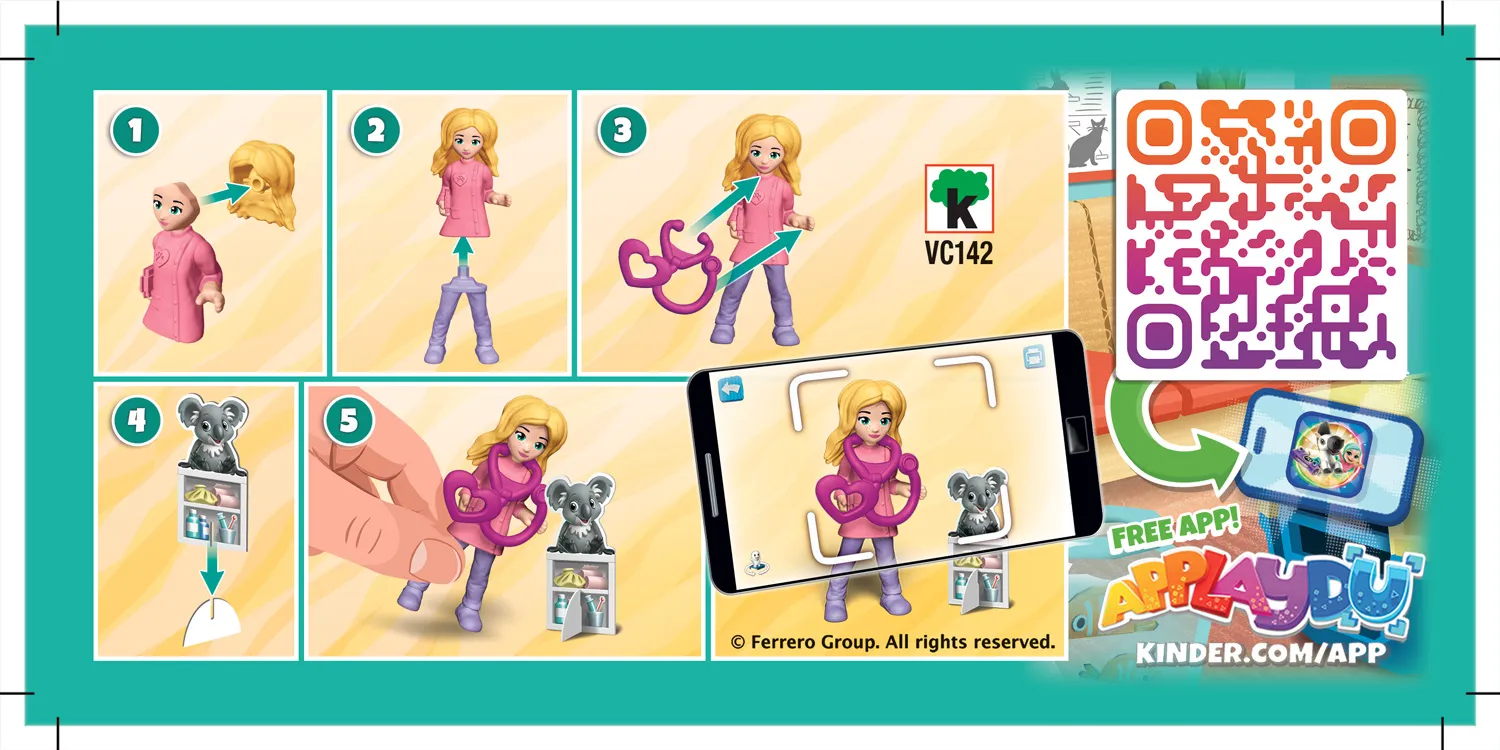 1

2

3

k
VC142

4

5

© Ferrero Group. All rights reserved.

FREE APP!
APPLAYDU
KINDER.COM/APP