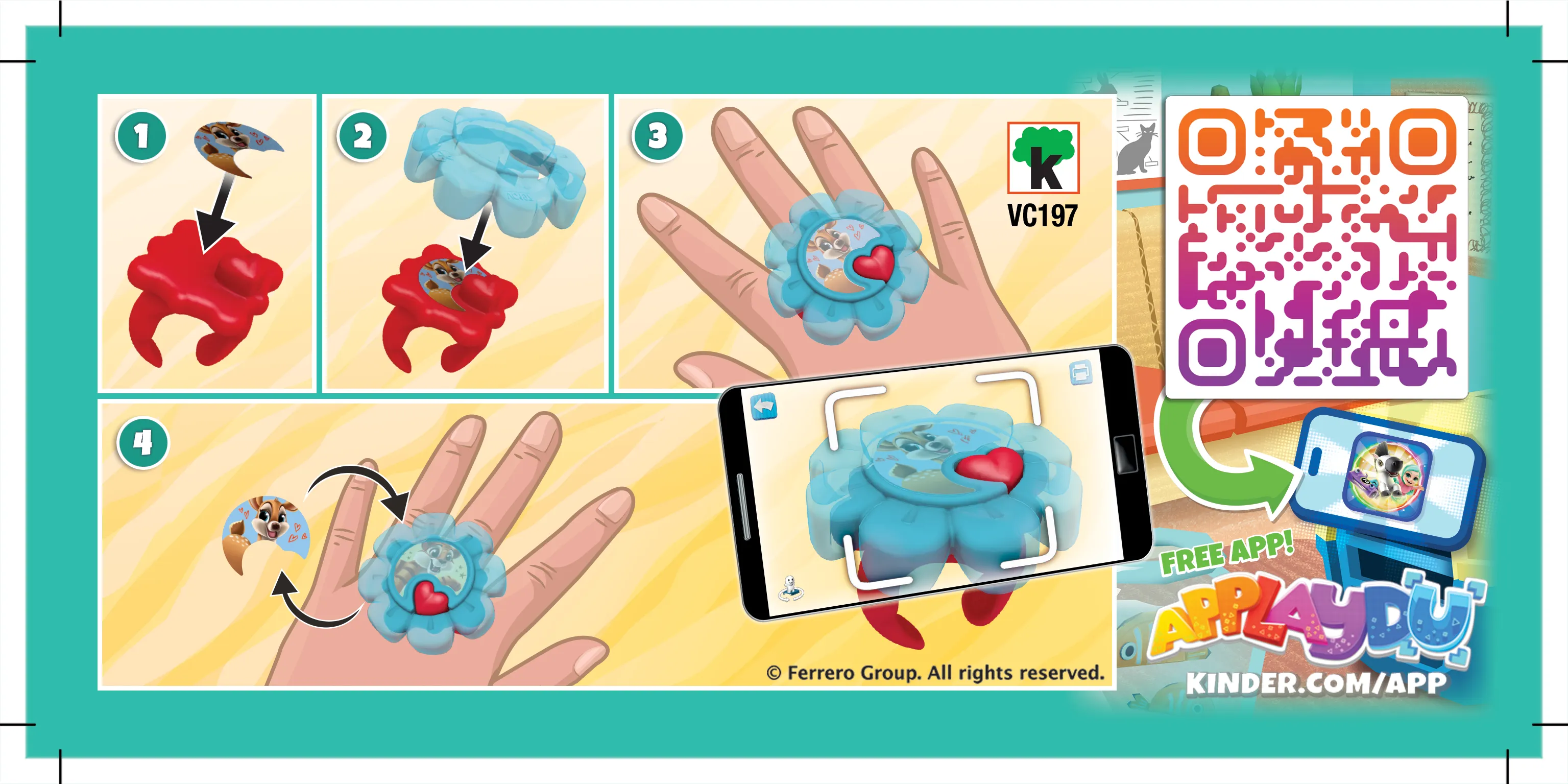 1

2

3

k
VC197

4

© Ferrero Group. All rights reserved.

FREE APP!
APPLAYDU
KINDER.COM/APP